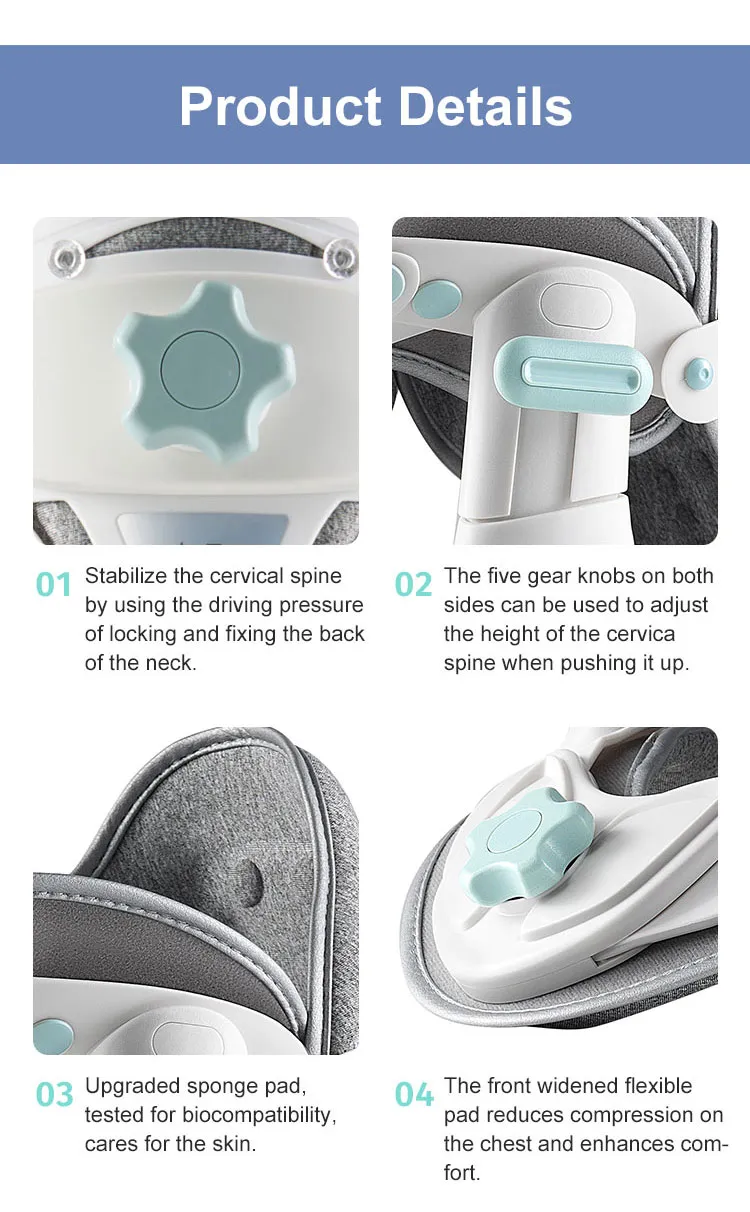 Product Details

01 Stabilize the cervical spine by using the driving pressure of locking and fixing the back of the neck.

02 The five gear knobs on both sides can be used to adjust the height of the cervica spine when pushing it up.

03 Upgraded sponge pad, tested for biocompatibility, cares for the skin.

04 The front widened flexible pad reduces compression on the chest and enhances comfort.